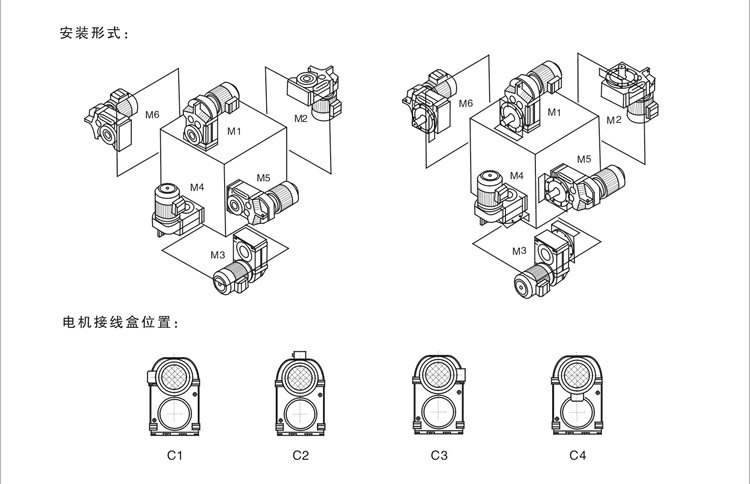 安装形式：

M6
M1
M2
M4
M5
M3

M6
M1
M2
M4
M5
M3

电机接线盒位置：

C1
C2
C3
C4