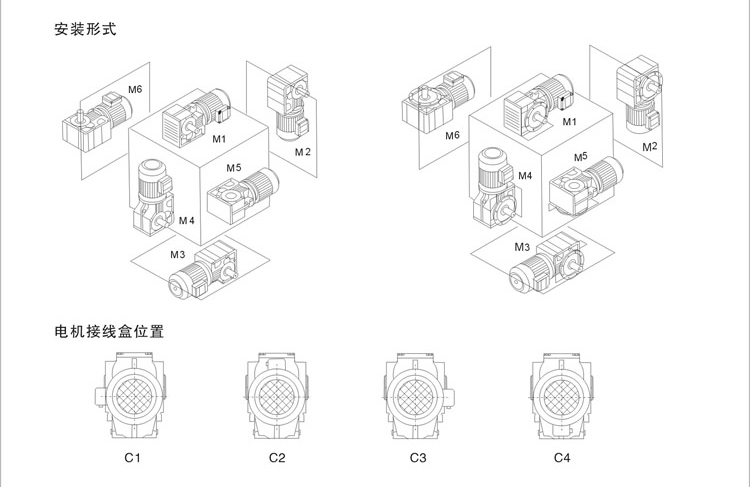 安装形式

M6
M1
M2
M5
M4
M3

M6
M1
M2
M4
M5
M3

电机接线盒位置

C1
C2
C3
C4